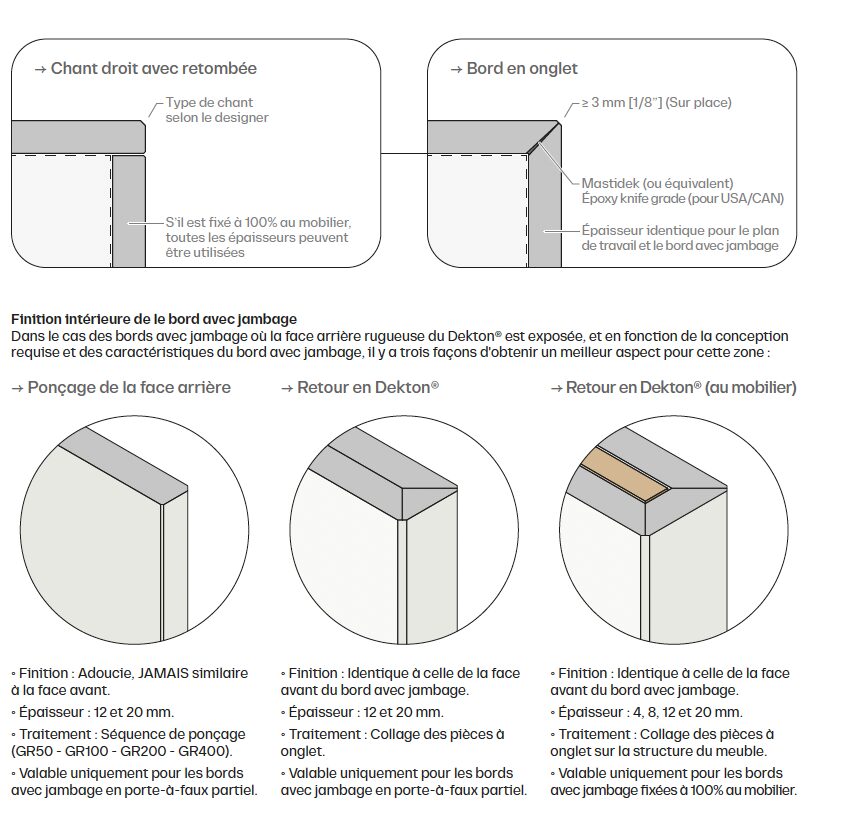 → Chant droit avec retombée

Type de chant selon le designer

S'il est fixé à 100% au mobilier, toutes les épaisseurs peuvent être utilisées

→ Bord en onglet

≥ 3 mm [1/8"] (Sur place)

Mastidek (ou équivalent)
Époxy knife grade (pour USA/CAN)

Épaisseur identique pour le plan de travail et le bord avec jambage

Finition intérieure de le bord avec jambage
Dans le cas des bords avec jambage où la face arrière rugueuse du Dekton® est exposée, et en fonction de la conception requise et des caractéristiques du bord avec jambage, il y a trois façons d'obtenir un meilleur aspect pour cette zone :

→ Ponçage de la face arrière

• Finition : Adoucie, JAMAIS similaire à la face avant.
• Épaisseur : 12 et 20 mm.
• Traitement : Séquence de ponçage (GR50 - GR100 - GR200 - GR400).
• Valable uniquement pour les bords avec jambage en porte-à-faux partiel.

→ Retour en Dekton®

• Finition : Identique à celle de la face avant du bord avec jambage.
• Épaisseur : 12 et 20 mm.
• Traitement : Collage des pièces à onglet.
• Valable uniquement pour les bords avec jambage en porte-à-faux partiel.

→ Retour en Dekton® (au mobilier)

• Finition : Identique à celle de la face avant du bord avec jambage.
• Épaisseur : 4, 8, 12 et 20 mm.
• Traitement : Collage des pièces à onglet sur la structure du meuble.
• Valable uniquement pour les bords avec jambage fixées à 100% au mobilier.